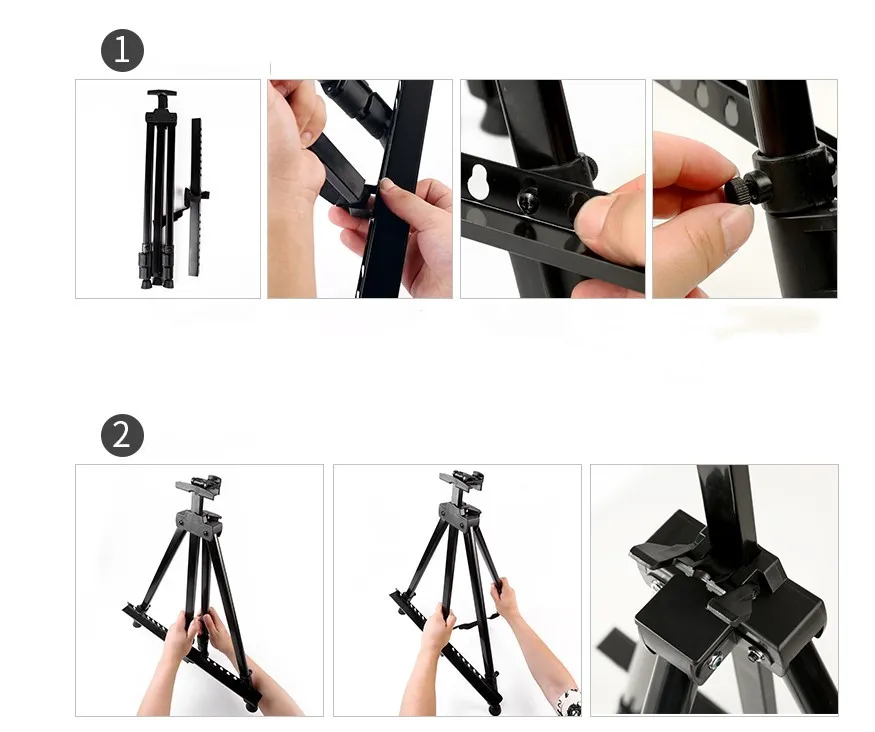 1

2