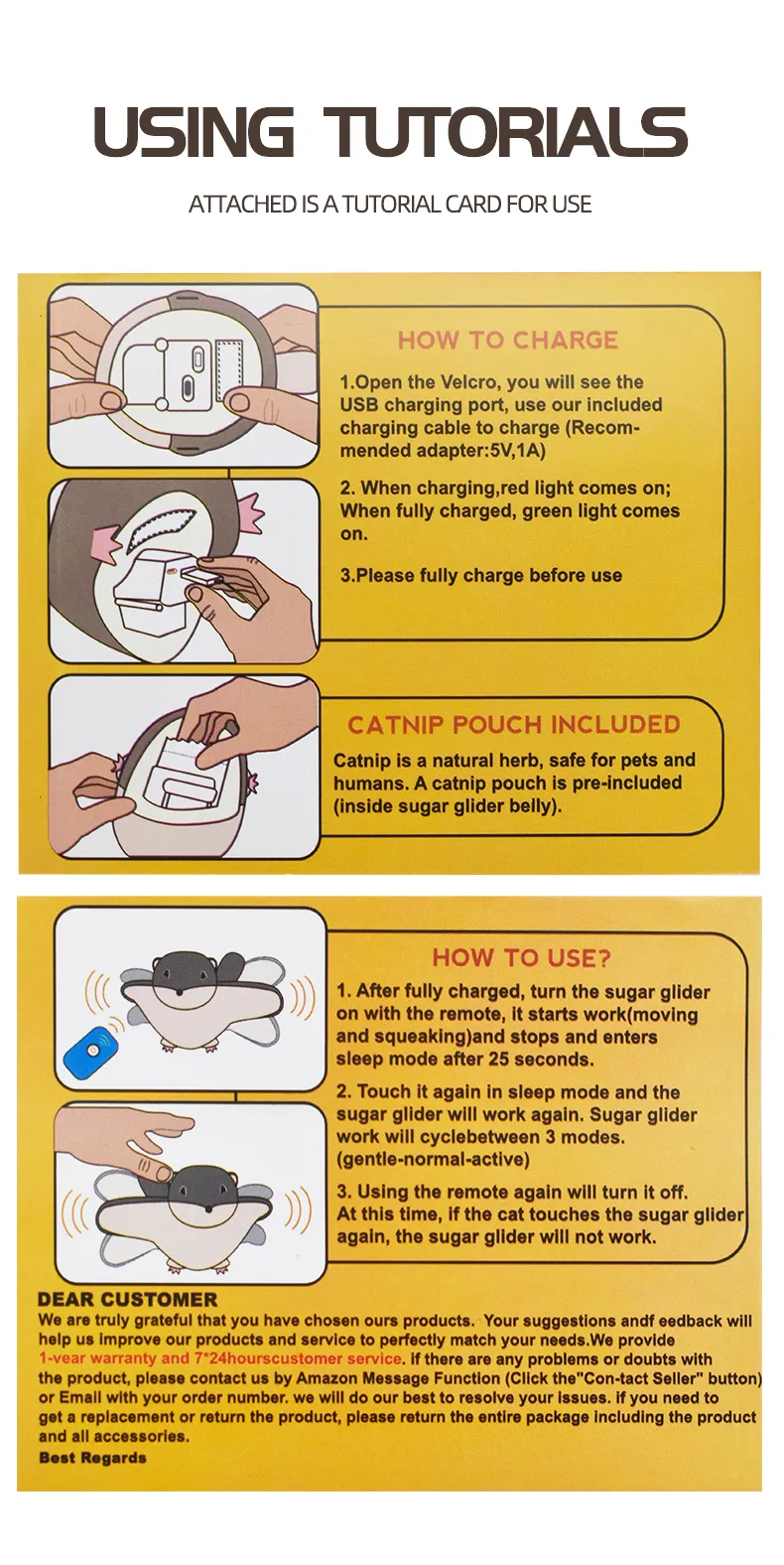 USING TUTORIALS

ATTACHED IS A TUTORIAL CARD FOR USE

HOW TO CHARGE

1.Open the Velcro, you will see the USB charging port, use our included charging cable to charge (Recommended adapter:5V,1A)

2. When charging,red light comes on; When fully charged, green light comes on.

3.Please fully charge before use

CATNIP POUCH INCLUDED

Catnip is a natural herb, safe for pets and humans. A catnip pouch is pre-included (inside sugar glider belly).

HOW TO USE?

1. After fully charged, turn the sugar glider on with the remote, it starts work(moving and squeaking)and stops and enters sleep mode after 25 seconds.

2. Touch it again in sleep mode and the sugar glider will work again. Sugar glider work will cyclebetween 3 modes. (gentle-normal-active)

3. Using the remote again will turn it off. At this time, if the cat touches the sugar glider again, the sugar glider will not work.

DEAR CUSTOMER
We are truly grateful that you have chosen ours products. Your suggestions andf eedback will help us improve our products and service to perfectly match your needs.We provide 1-year warranty and 7*24hourscustomer service. if there are any problems or doubts with the product, please contact us by Amazon Message Function (Click the"Con-tact Seller" button) or Email with your order number. we will do our best to resolve your issues. if you need to get a replacement or return the product, please return the entire package including the product and all accessories.
Best Regards