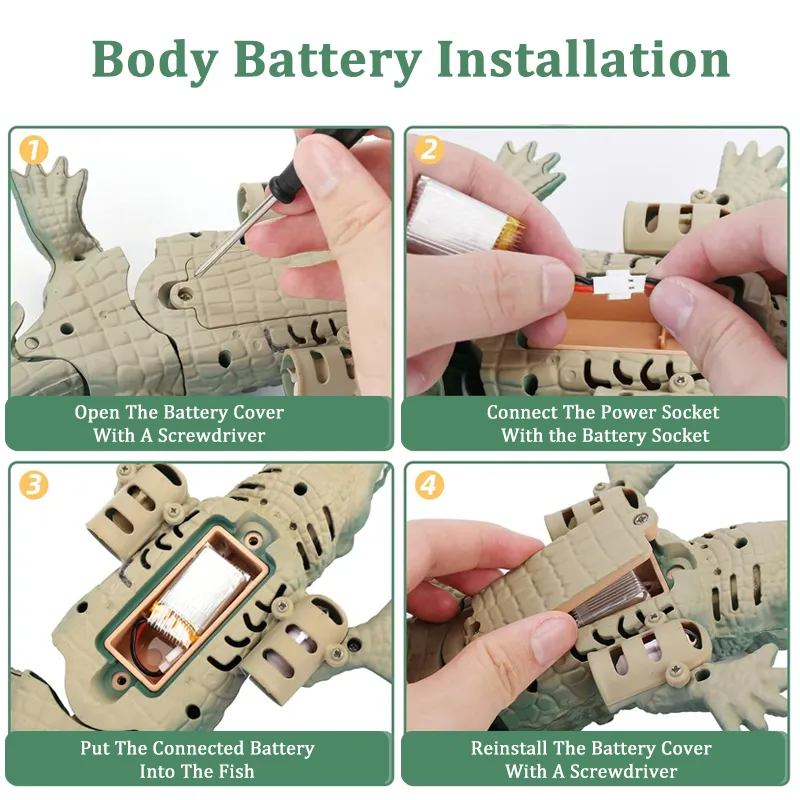 Body Battery Installation

1
Open The Battery Cover With A Screwdriver

2
Connect The Power Socket With the Battery Socket

3
Put The Connected Battery Into The Fish

4
Reinstall The Battery Cover With A Screwdriver