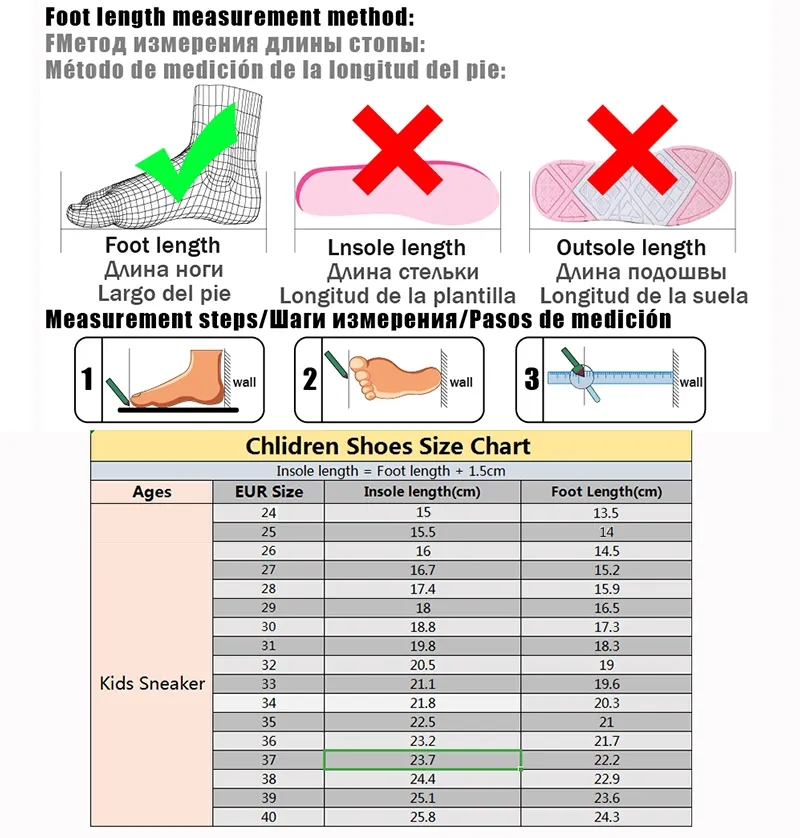 Foot length measurement method:
FМетод измерения длины стопы:
Método de medición de la longitud del pie:

Foot length
Длина ноги
Largo del pie

Lnsole length
Длина стельки
Longitud de la plantilla

Outsole length
Длина подошвы
Longitud de la suela

Measurement steps/Шаги измерения/Pasos de medición

1 wall
2 wall
3 wall

Chlidren Shoes Size Chart

Insole length = Foot length + 1.5cm

| Ages | EUR Size | Insole length(cm) | Foot Length(cm) |
|---|---|---|---|
| Kids Sneaker | 24 | 15 | 13.5 |
| | 25 | 15.5 | 14 |
| | 26 | 16 | 14.5 |
| | 27 | 16.7 | 15.2 |
| | 28 | 17.4 | 15.9 |
| | 29 | 18 | 16.5 |
| | 30 | 18.8 | 17.3 |
| | 31 | 19.8 | 18.3 |
| | 32 | 20.5 | 19 |
| | 33 | 21.1 | 19.6 |
| | 34 | 21.8 | 20.3 |
| | 35 | 22.5 | 21 |
| | 36 | 23.2 | 21.7 |
| | 37 | 23.7 | 22.2 |
| | 38 | 24.4 | 22.9 |
| | 39 | 25.1 | 23.6 |
| | 40 | 25.8 | 24.3 |