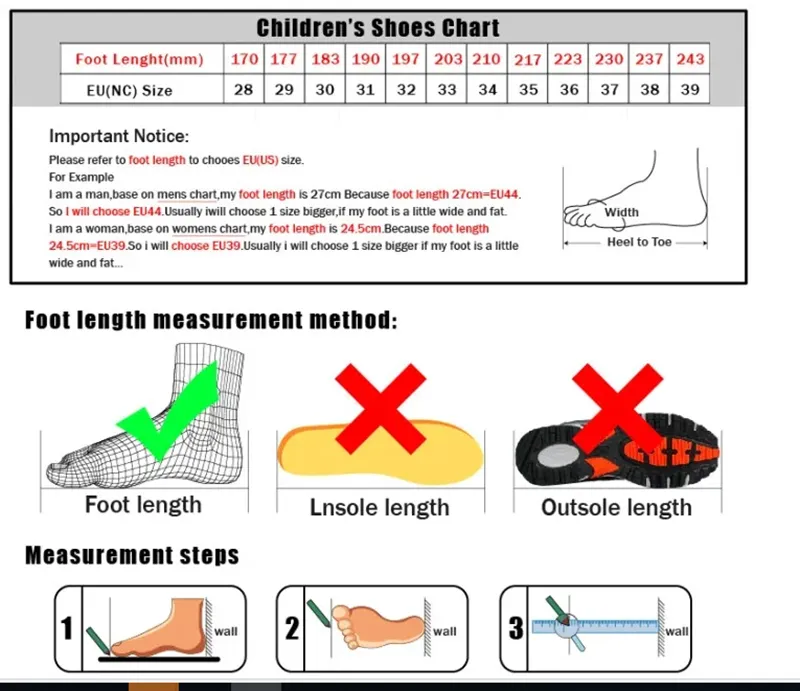 Children's Shoes Chart

| Foot Lenght(mm) | 170 | 177 | 183 | 190 | 197 | 203 | 210 | 217 | 223 | 230 | 237 | 243 |
|---|---|---|---|---|---|---|---|---|---|---|---|---|
| EU(NC) Size | 28 | 29 | 30 | 31 | 32 | 33 | 34 | 35 | 36 | 37 | 38 | 39 |

Important Notice:
Please refer to foot length to chooes EU(US) size.
For Example
I am a man,base on mens chart,my foot length is 27cm Because foot length 27cm=EU44. So I will choose EU44.Usually iwill choose 1 size bigger,if my foot is a little wide and fat.
I am a woman,base on womens chart,my foot length is 24.5cm.Because foot length 24.5cm=EU39.So i will choose EU39.Usually i will choose 1 size bigger if my foot is a little wide and fat...

Width
Heel to Toe

Foot length measurement method:

Foot length
Lnsole length
Outsole length

Measurement steps

1 wall
2 wall
3 wall