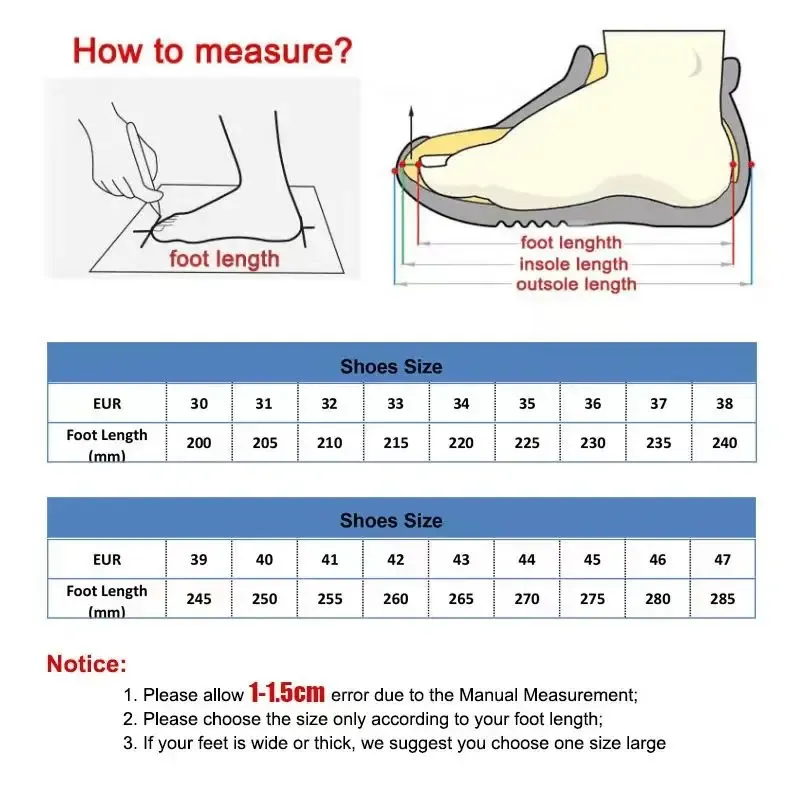 How to measure?

foot length

foot lenghth
insole length
outsole length

Shoes Size

| EUR | 30 | 31 | 32 | 33 | 34 | 35 | 36 | 37 | 38 |
|---|---|---|---|---|---|---|---|---|---|
| Foot Length (mm) | 200 | 205 | 210 | 215 | 220 | 225 | 230 | 235 | 240 |

Shoes Size

| EUR | 39 | 40 | 41 | 42 | 43 | 44 | 45 | 46 | 47 |
|---|---|---|---|---|---|---|---|---|---|
| Foot Length (mm) | 245 | 250 | 255 | 260 | 265 | 270 | 275 | 280 | 285 |

Notice:
1. Please allow 1-1.5cm error due to the Manual Measurement;
2. Please choose the size only according to your foot length;
3. If your feet is wide or thick, we suggest you choose one size large