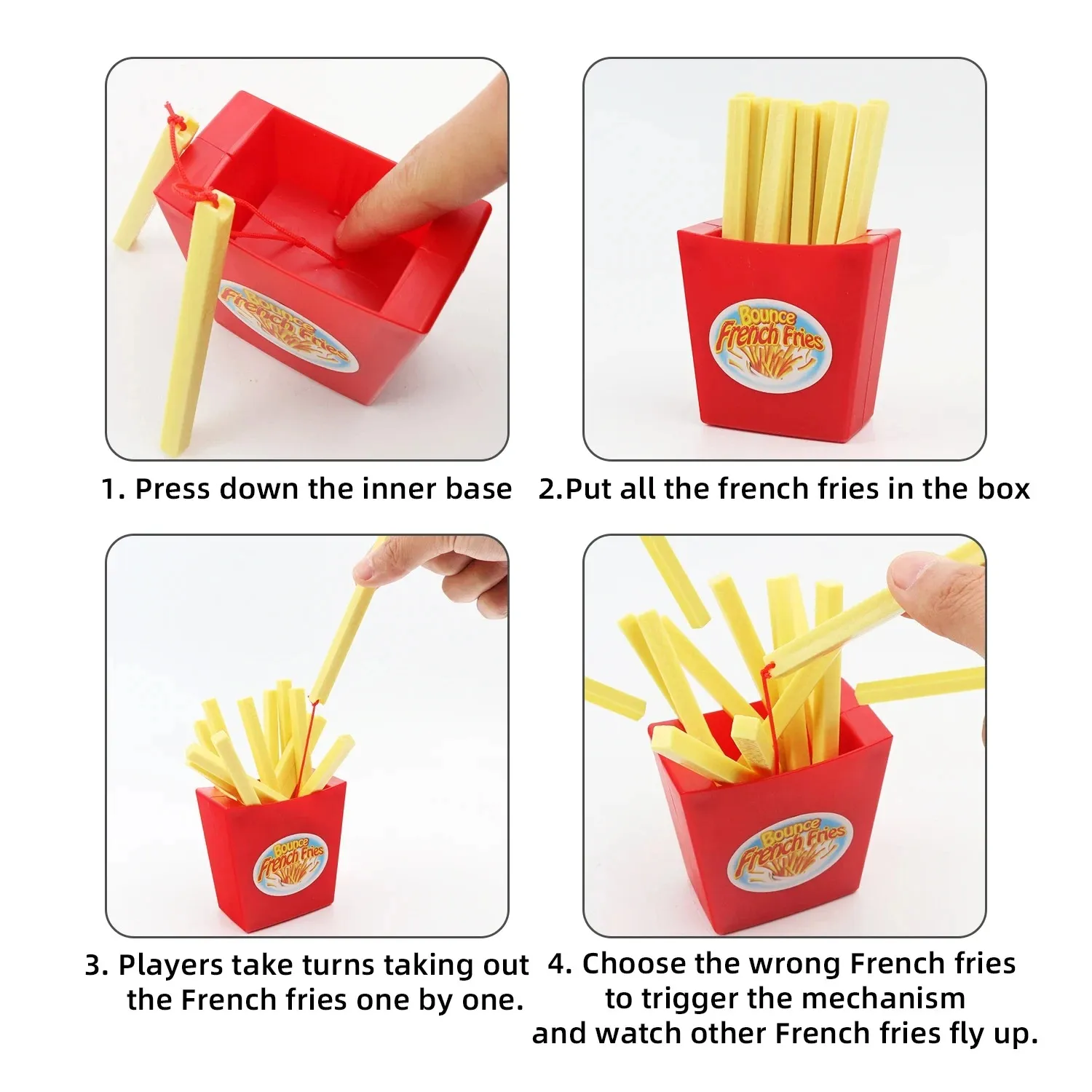 Bounce French Fries

1. Press down the inner base

Bounce French Fries

2.Put all the french fries in the box

Bounce French Fries

3. Players take turns taking out the French fries one by one.

Bounce French Fries

4. Choose the wrong French fries to trigger the mechanism and watch other French fries fly up.