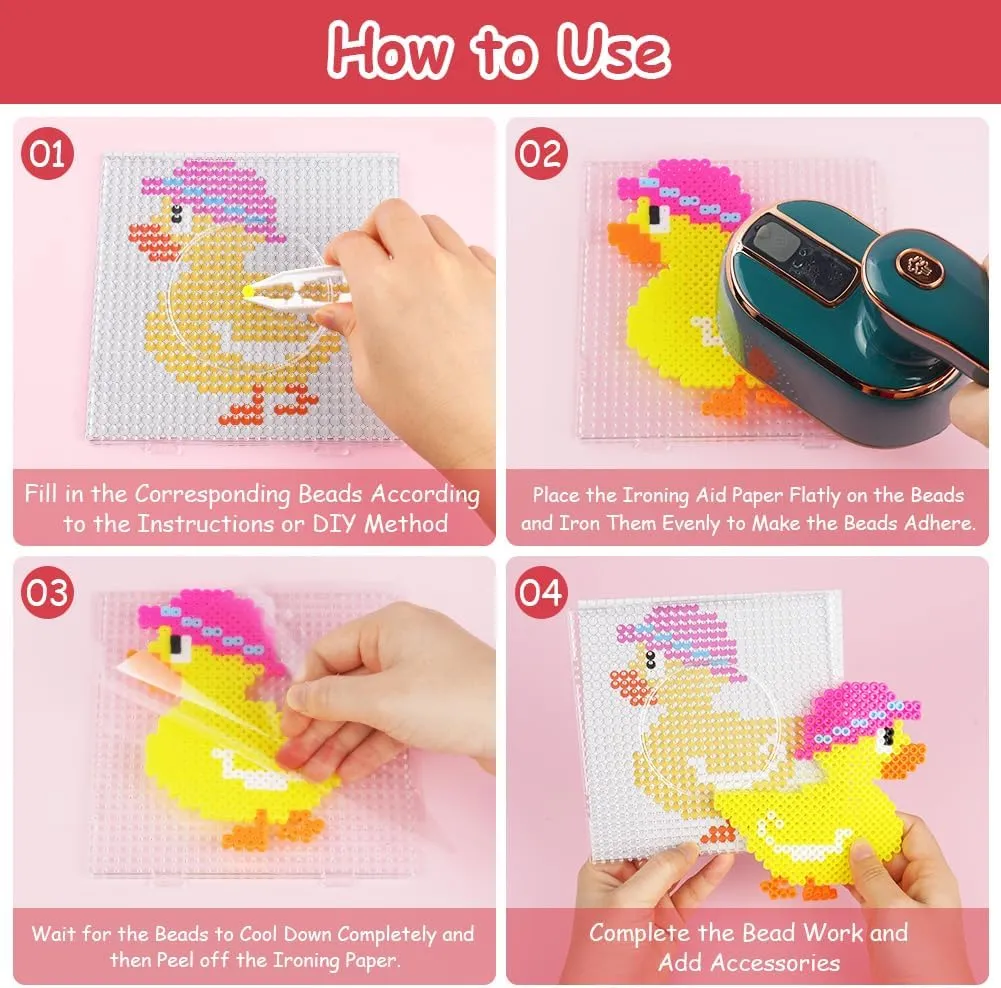 How to Use

01

Fill in the Corresponding Beads According to the Instructions or DIY Method

02

Place the Ironing Aid Paper Flatly on the Beads and Iron Them Evenly to Make the Beads Adhere.

03

Wait for the Beads to Cool Down Completely and then Peel off the Ironing Paper.

04

Complete the Bead Work and Add Accessories