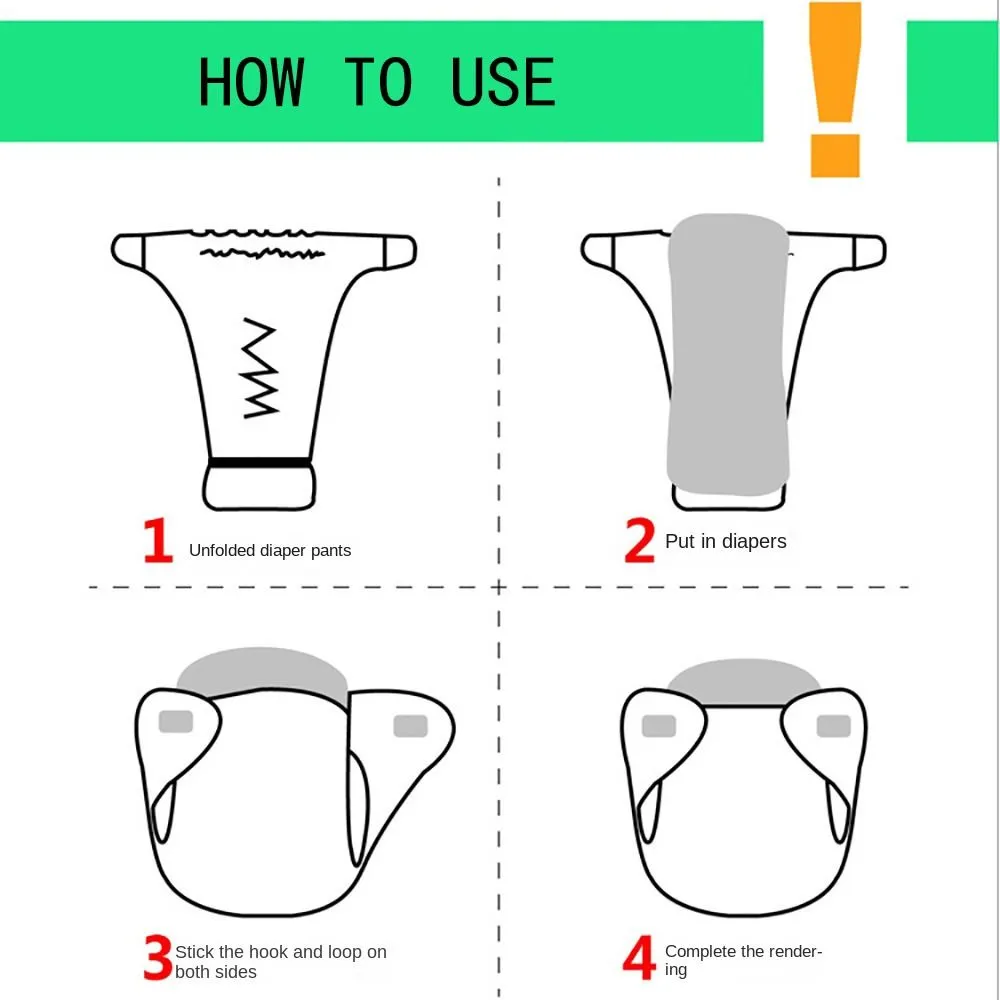 HOW TO USE !

1 Unfolded diaper pants

2 Put in diapers

3 Stick the hook and loop on both sides

4 Complete the rendering