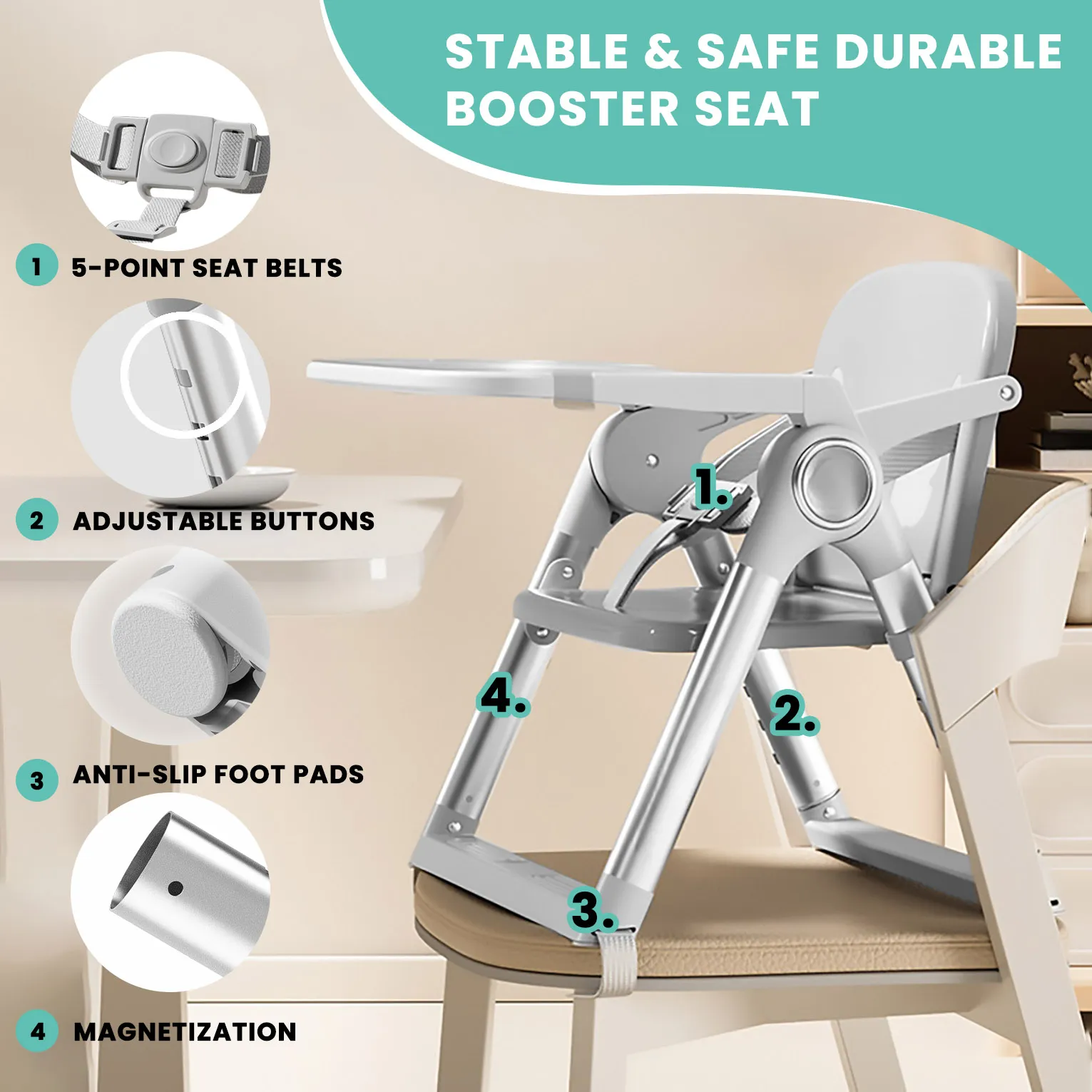 STABLE & SAFE DURABLE BOOSTER SEAT

1 5-POINT SEAT BELTS

2 ADJUSTABLE BUTTONS

3 ANTI-SLIP FOOT PADS

4 MAGNETIZATION

1.

4.

2.

3.