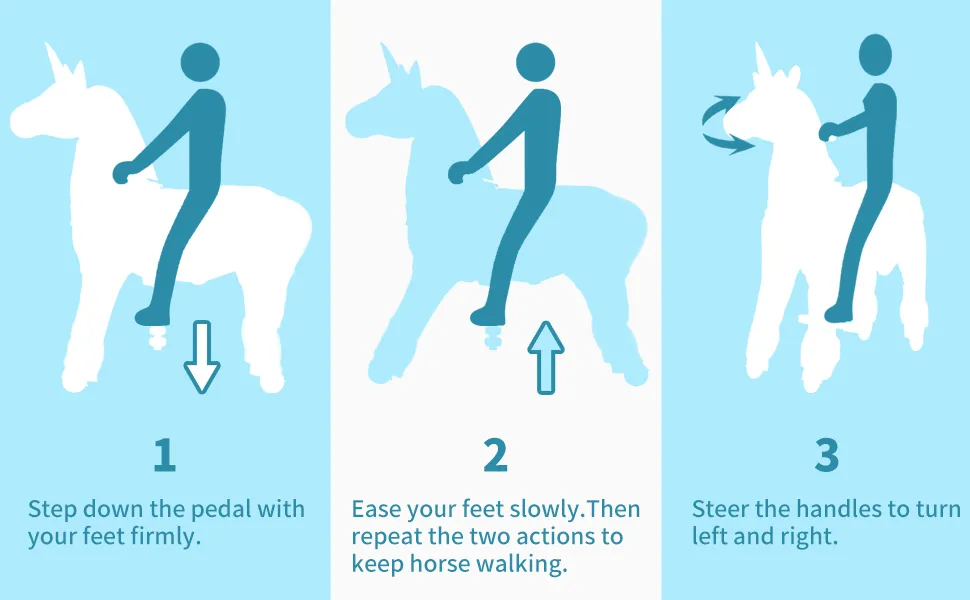 1

Step down the pedal with your feet firmly.

2

Ease your feet slowly.Then repeat the two actions to keep horse walking.

3

Steer the handles to turn left and right.