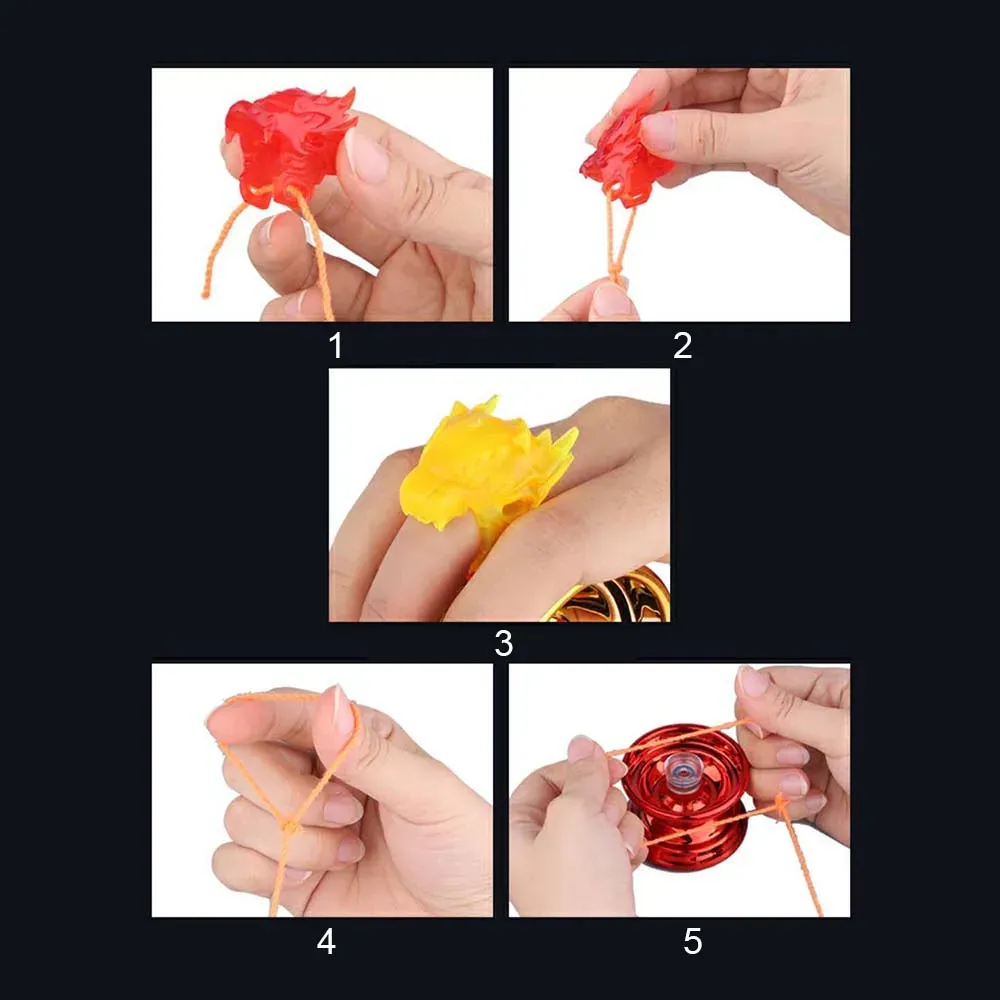 1

2

3

4

5