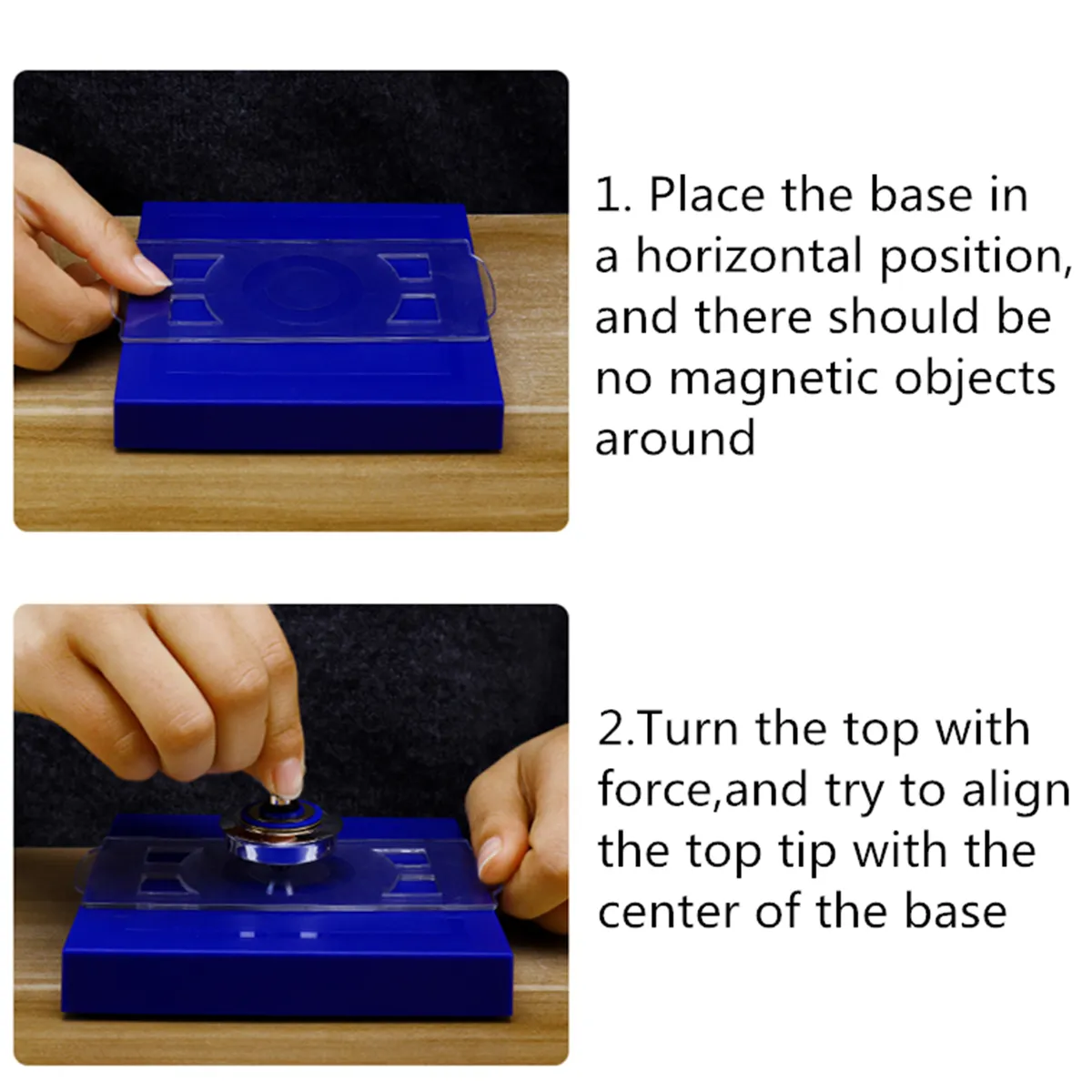 1. Place the base in a horizontal position, and there should be no magnetic objects around

2.Turn the top with force,and try to align the top tip with the center of the base