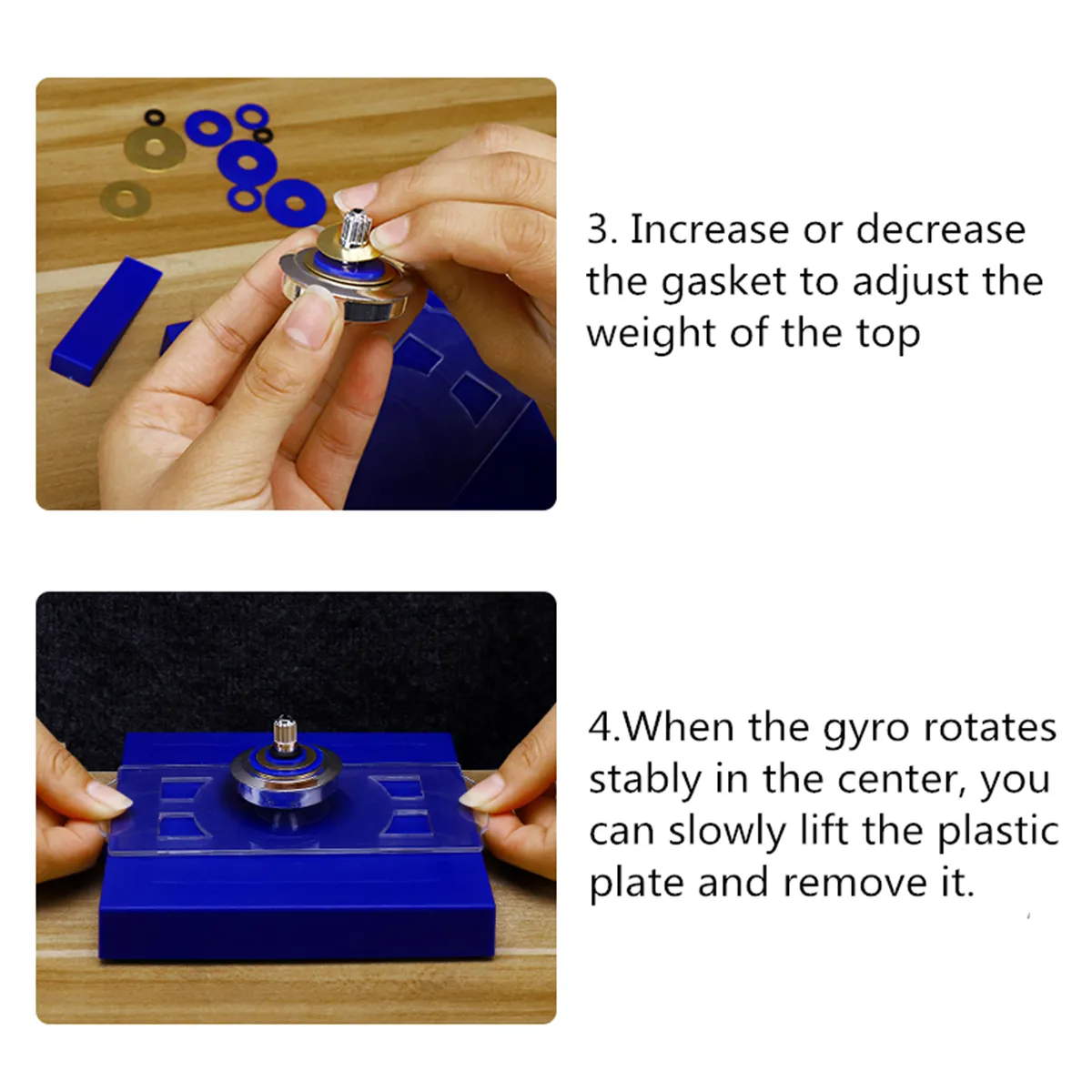 3. Increase or decrease the gasket to adjust the weight of the top

4.When the gyro rotates stably in the center, you can slowly lift the plastic plate and remove it.