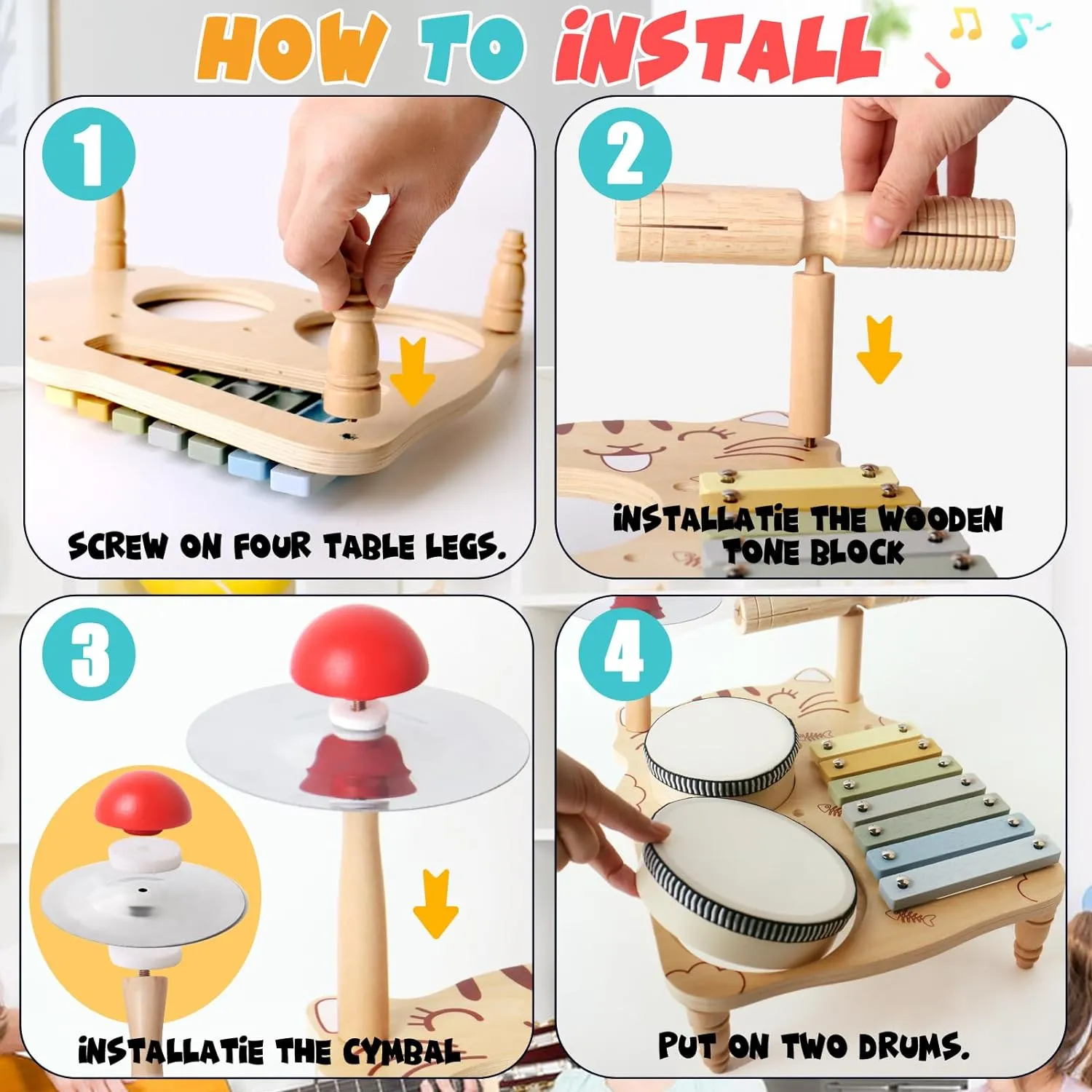 HOW TO INSTALL

1

SCREW ON FOUR TABLE LEGS.

2

INSTALLATIE THE WOODEN TONE BLOCK

3

INSTALLATIE THE CYMBAL

4

PUT ON TWO DRUMS.