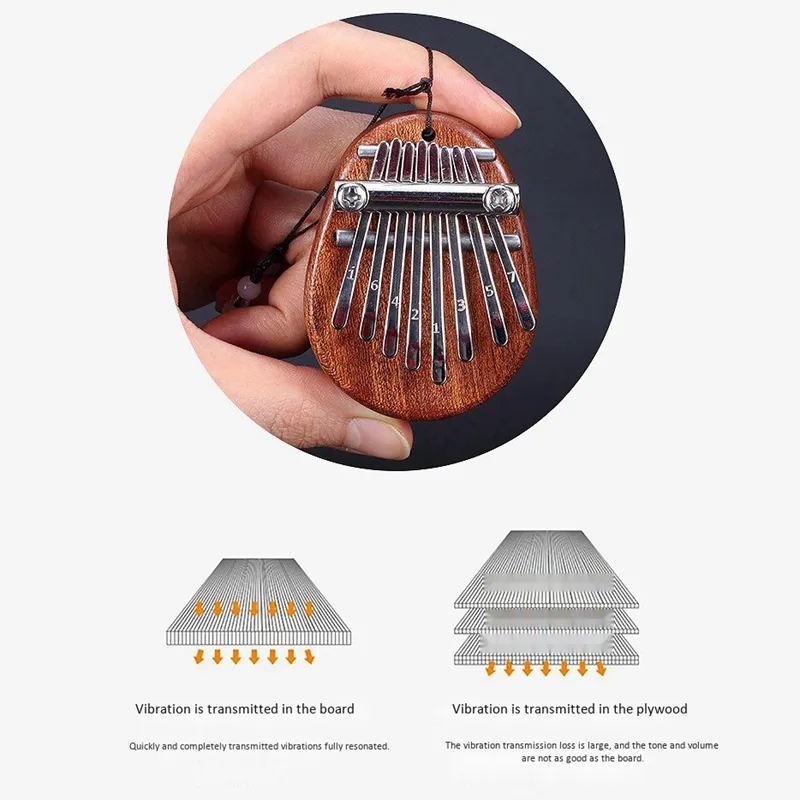 i
6
4
2
1
3
5
7

Vibration is transmitted in the board

Quickly and completely transmitted vibrations fully resonated.

Vibration is transmitted in the plywood

The vibration transmission loss is large, and the tone and volume are not as good as the board.