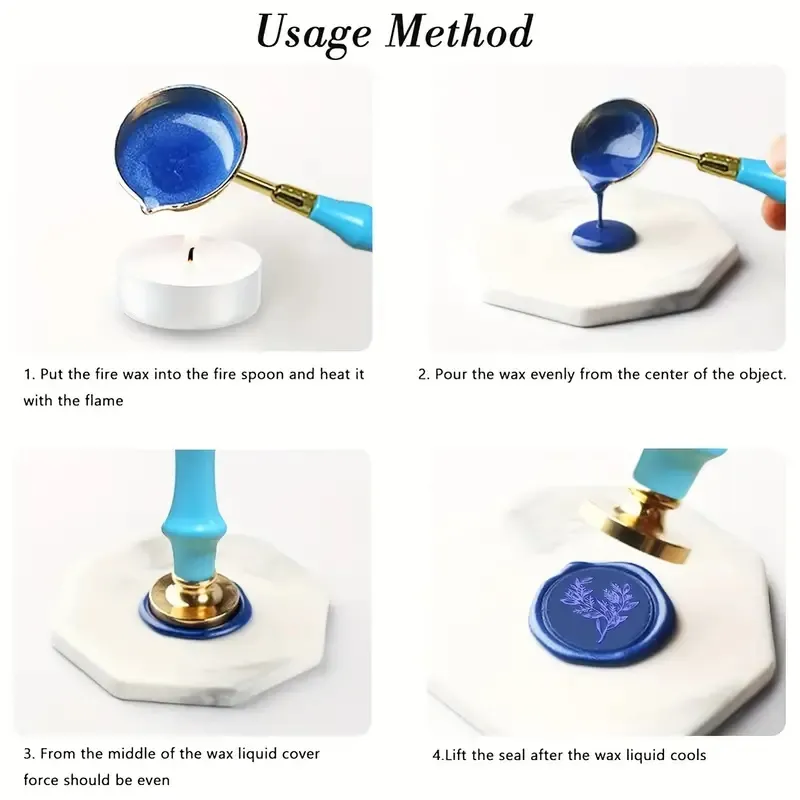 Usage Method

1. Put the fire wax into the fire spoon and heat it with the flame

2. Pour the wax evenly from the center of the object.

3. From the middle of the wax liquid cover force should be even

4.Lift the seal after the wax liquid cools