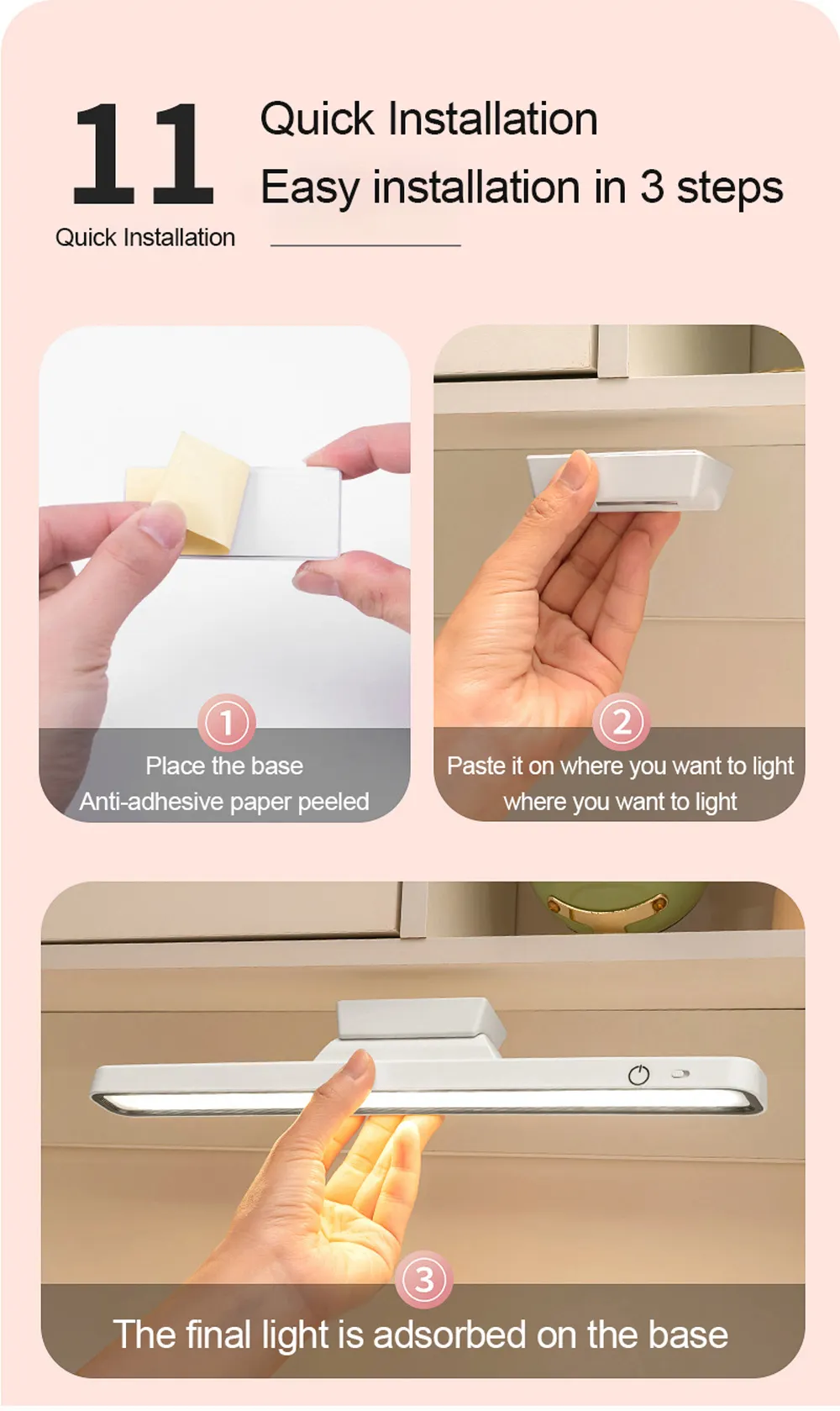 11

Quick Installation

Quick Installation
Easy installation in 3 steps

1
Place the base
Anti-adhesive paper peeled

2
Paste it on where you want to light
where you want to light

3
The final light is adsorbed on the base